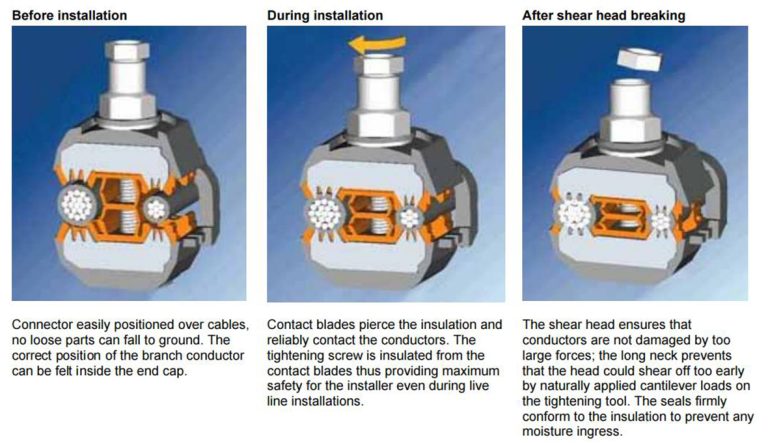 Before installation

Connector easily positioned over cables, no loose parts can fall to ground. The correct position of the branch conductor can be felt inside the end cap.

During installation

Contact blades pierce the insulation and reliably contact the conductors. The tightening screw is insulated from the contact blades thus providing maximum safety for the installer even during live line installations.

After shear head breaking

The shear head ensures that conductors are not damaged by too large forces; the long neck prevents that the head could shear off too early by naturally applied cantilever loads on the tightening tool. The seals firmly conform to the insulation to prevent any moisture ingress.