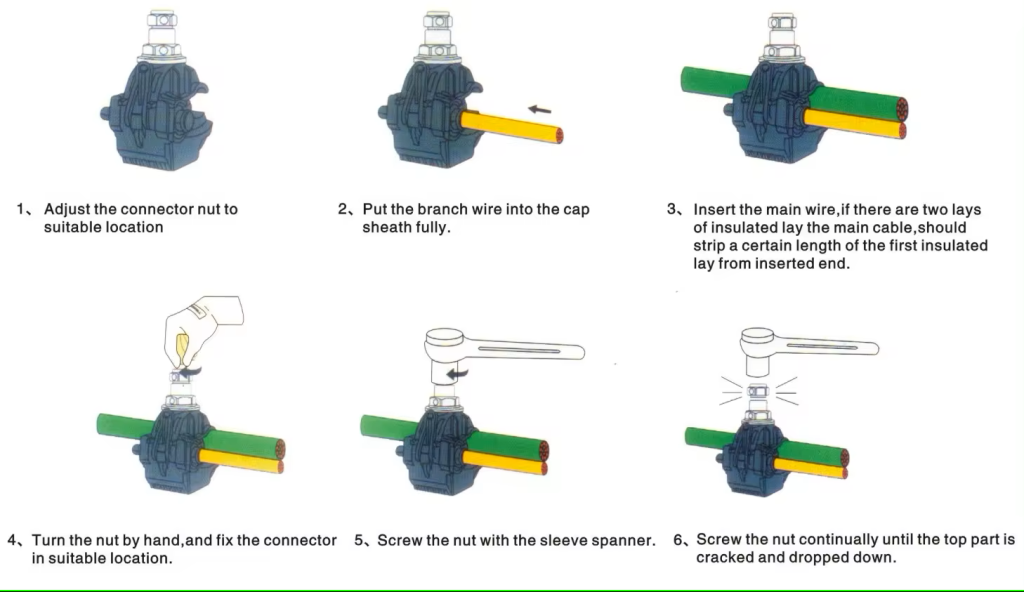 1、Adjust the connector nut to suitable location

2、Put the branch wire into the cap sheath fully.

3、Insert the main wire,if there are two lays of insulated lay the main cable,should strip a certain length of the first insulated lay from inserted end.

4、Turn the nut by hand,and fix the connector in suitable location.

5、Screw the nut with the sleeve spanner.

6、Screw the nut continually until the top part is cracked and dropped down.