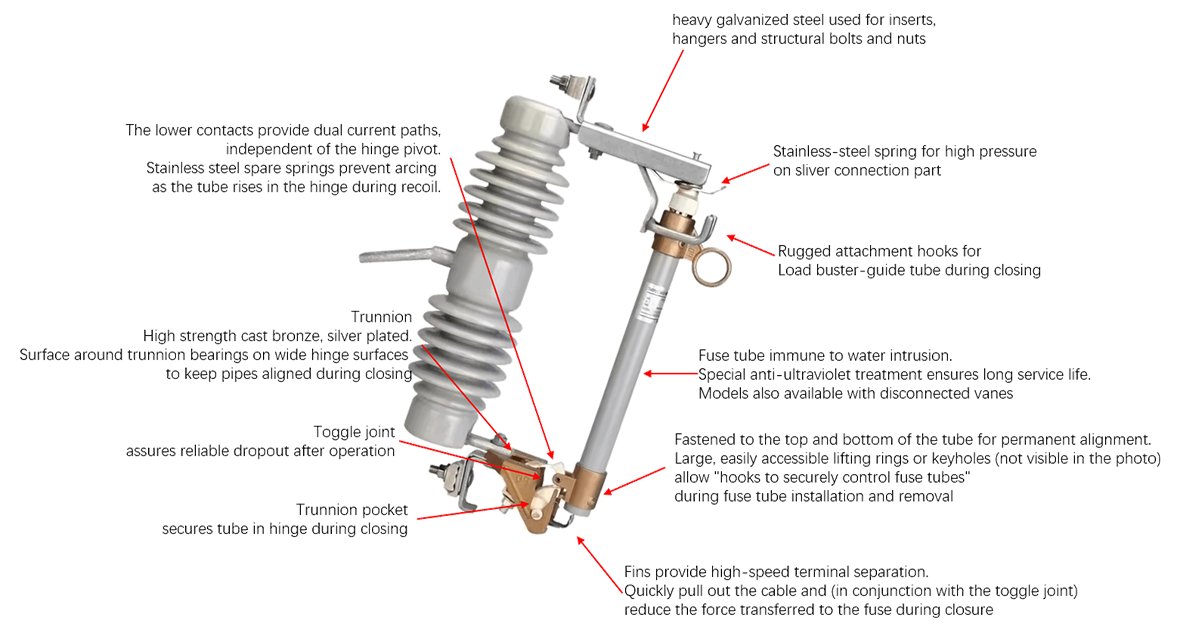 heavy galvanized steel used for inserts, hangers and structural bolts and nuts

The lower contacts provide dual current paths, independent of the hinge pivot. Stainless steel spare springs prevent arcing as the tube rises in the hinge during recoil.

Stainless-steel spring for high pressure on sliver connection part

Rugged attachment hooks for Load buster-guide tube during closing

Trunnion
High strength cast bronze, silver plated. Surface around trunnion bearings on wide hinge surfaces to keep pipes aligned during closing

Fuse tube immune to water intrusion. Special anti-ultraviolet treatment ensures long service life. Models also available with disconnected vanes

Toggle joint
assures reliable dropout after operation

Fastened to the top and bottom of the tube for permanent alignment. Large, easily accessible lifting rings or keyholes (not visible in the photo) allow "hooks to securely control fuse tubes" during fuse tube installation and removal

Trunnion pocket
secures tube in hinge during closing

Fins provide high-speed terminal separation. Quickly pull out the cable and (in conjunction with the toggle joint) reduce the force transferred to the fuse during closure