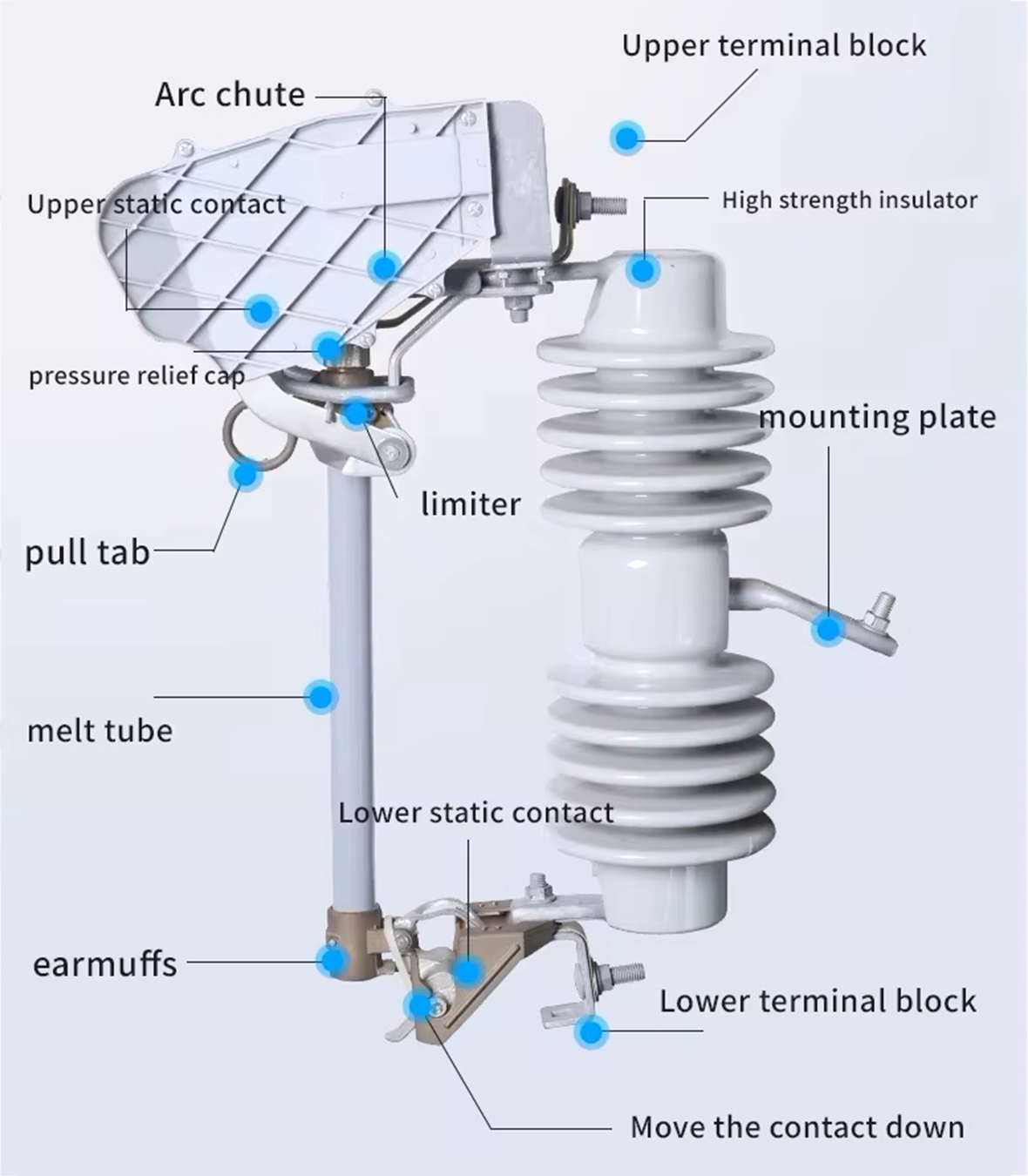 Upper terminal block

Arc chute

Upper static contact

High strength insulator

pressure relief cap

mounting plate

limiter

pull tab

melt tube

Lower static contact

earmuffs

Lower terminal block

Move the contact down